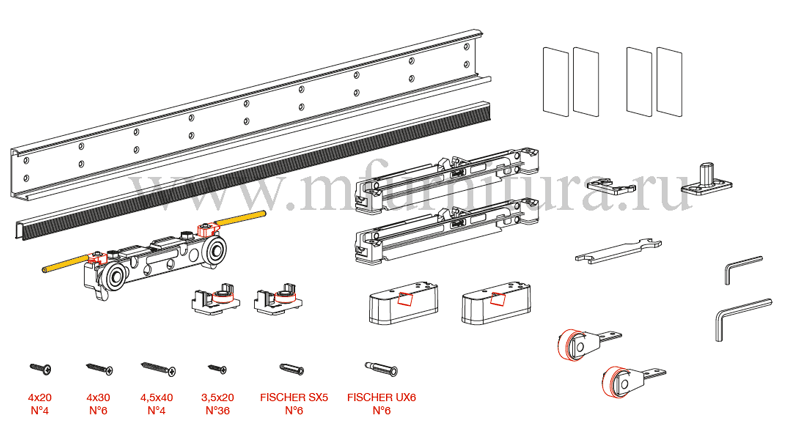 www.mfurnitura.ru

4x20
N°4

4x30
N°6

4,5x40
N°4

3,5x20
N°36

FISCHER SX5
N°6

FISCHER UX6
N°6