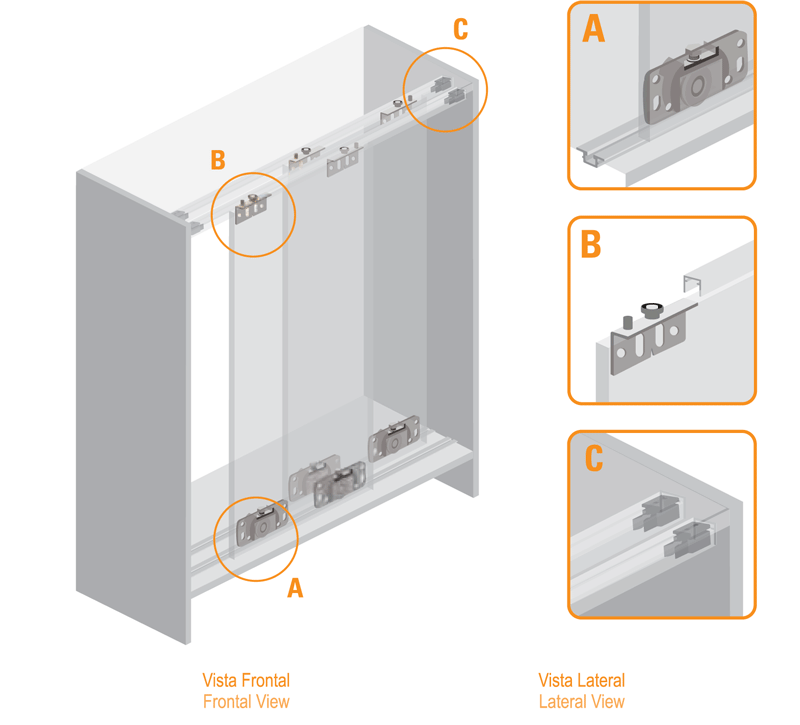 C

B

A

A

B

C

Vista Frontal
Frontal View

Vista Lateral
Lateral View