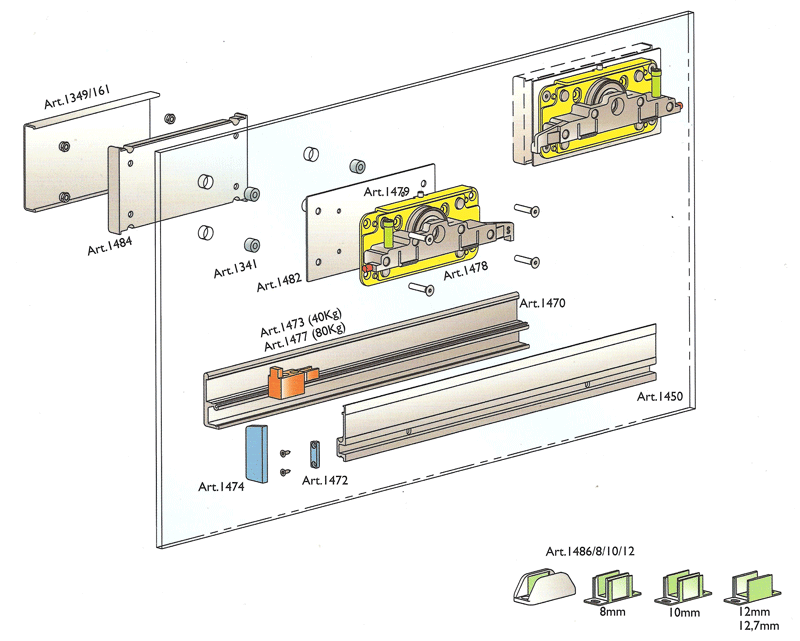 Art.1349/161

Art.1484

Art.1341

Art.1482

Art.1479

Art.1478

Art.1470

Art.1473 (40Kg)
Art.1477 (80Kg)

Art.1450

Art.1474

Art.1472

Art.1486/8/10/12

8mm

10mm

12mm
12,7mm