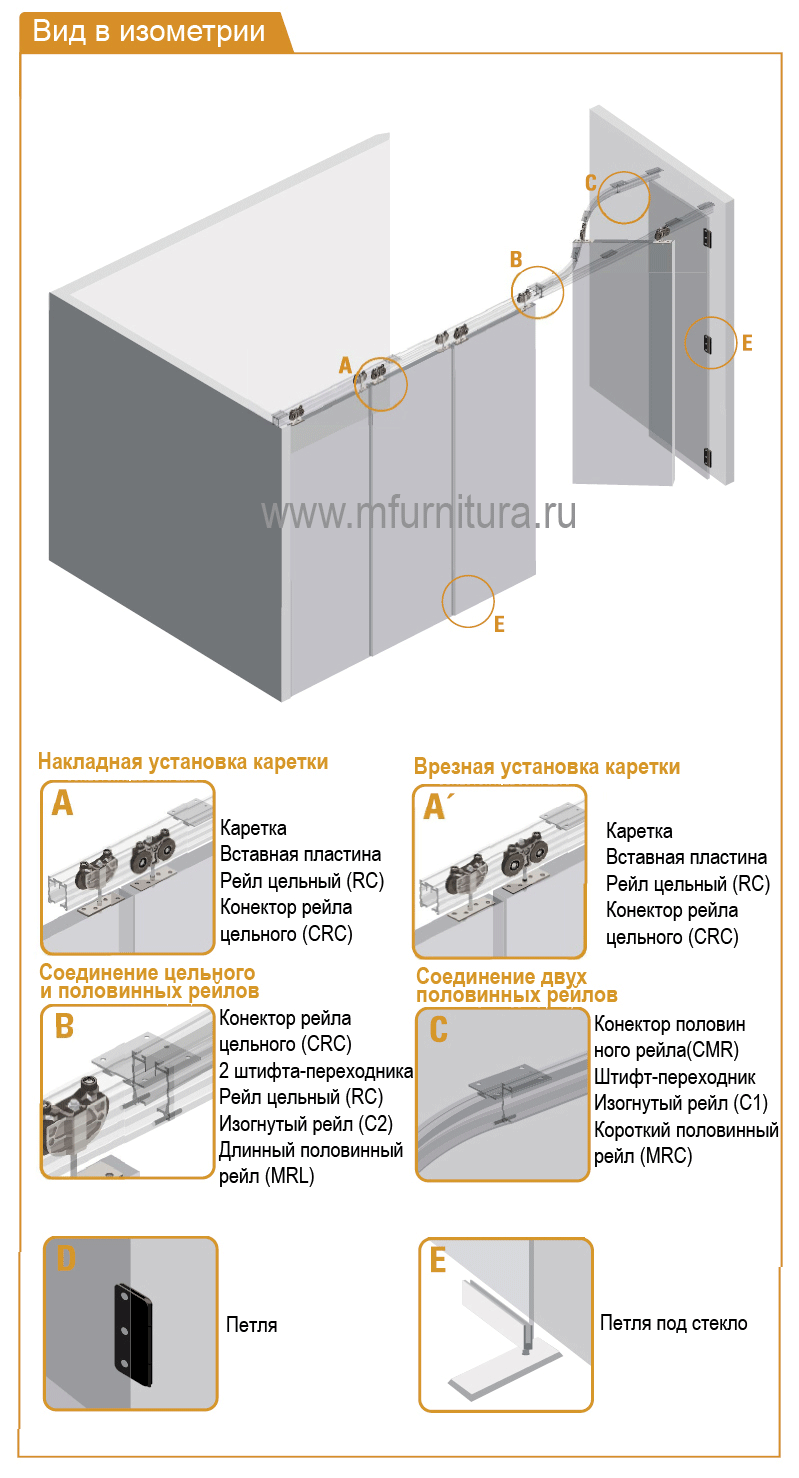 Вид в изометрии

C

B

A

E

www.mfurnitura.ru

E

Накладная установка каретки

A

Каретка
Вставная пластина
Рейл цельный (RC)
Конектор рейла цельного (CRC)

Врезная установка каретки

A´

Каретка
Вставная пластина
Рейл цельный (RC)
Конектор рейла цельного (CRC)

Соединение цельного и половинных рейлов

B

Конектор рейла цельного (CRC)
2 штифта-переходника
Рейл цельный (RC)
Изогнутый рейл (C2)
Длинный половинный рейл (MRL)

Соединение двух половинных рейлов

C

Конектор половин ного рейла(CMR)
Штифт-переходник
Изогнутый рейл (C1)
Короткий половинный рейл (MRC)

D

Петля

E

Петля под стекло