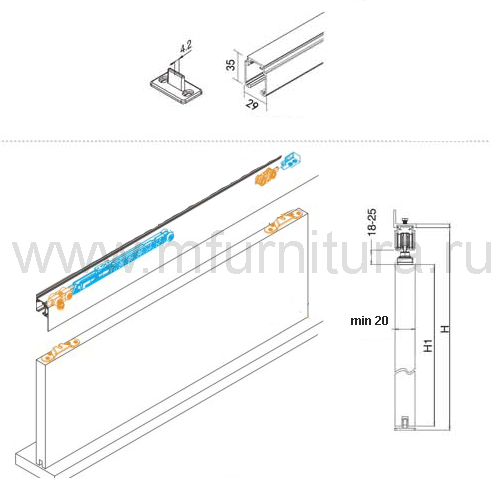 4.2

35

29

www.mfurnitura.ru

18-25

min 20

H1

H