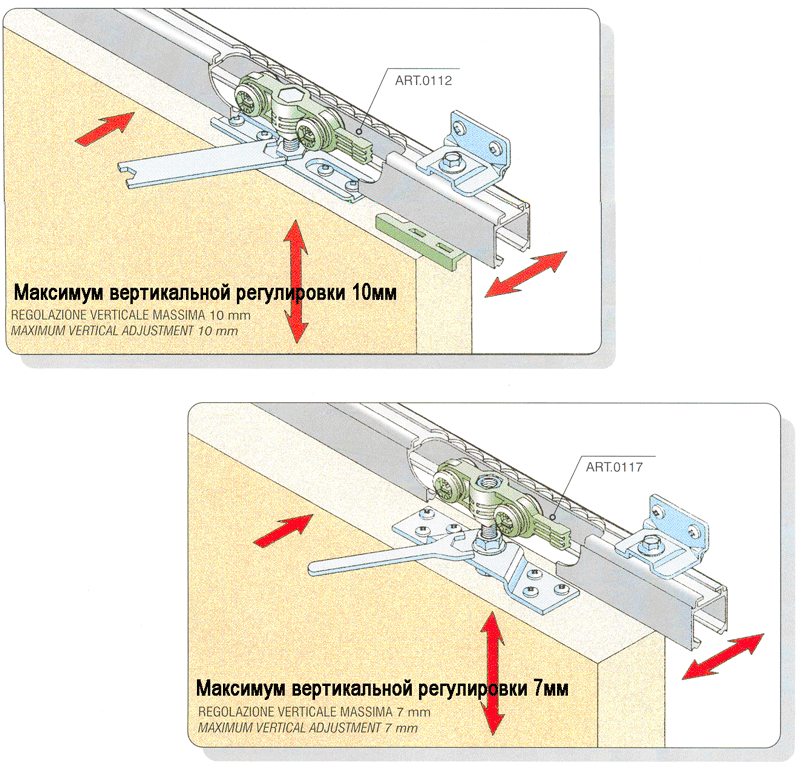 ART.0112

Максимум вертикальной регулировки 10мм
REGOLAZIONE VERTICALE MASSIMA 10 mm
MAXIMUM VERTICAL ADJUSTMENT 10 mm

ART.0117

Максимум вертикальной регулировки 7мм
REGOLAZIONE VERTICALE MASSIMA 7 mm
MAXIMUM VERTICAL ADJUSTMENT 7 mm