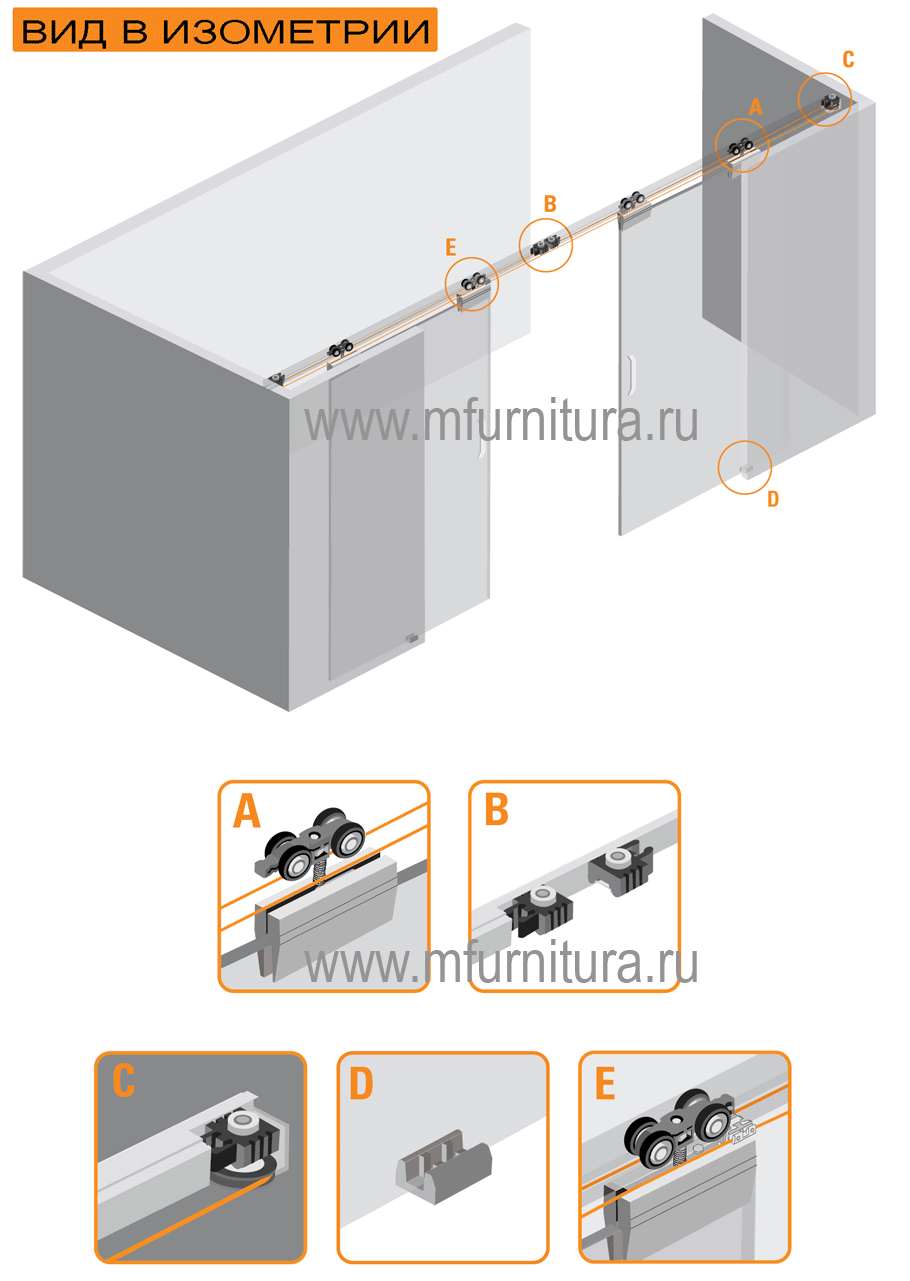 ВИД В ИЗОМЕТРИИ

C

A

B

E

www.mfurnitura.ru

D

A

B

www.mfurnitura.ru

C

D

E