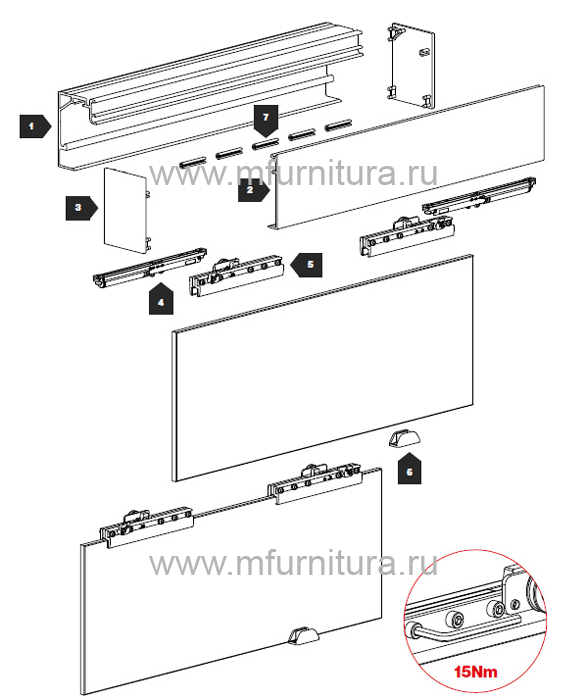 1

7

www.mfurnitura.ru

2

3

5

4

6

www.mfurnitura.ru

15Nm